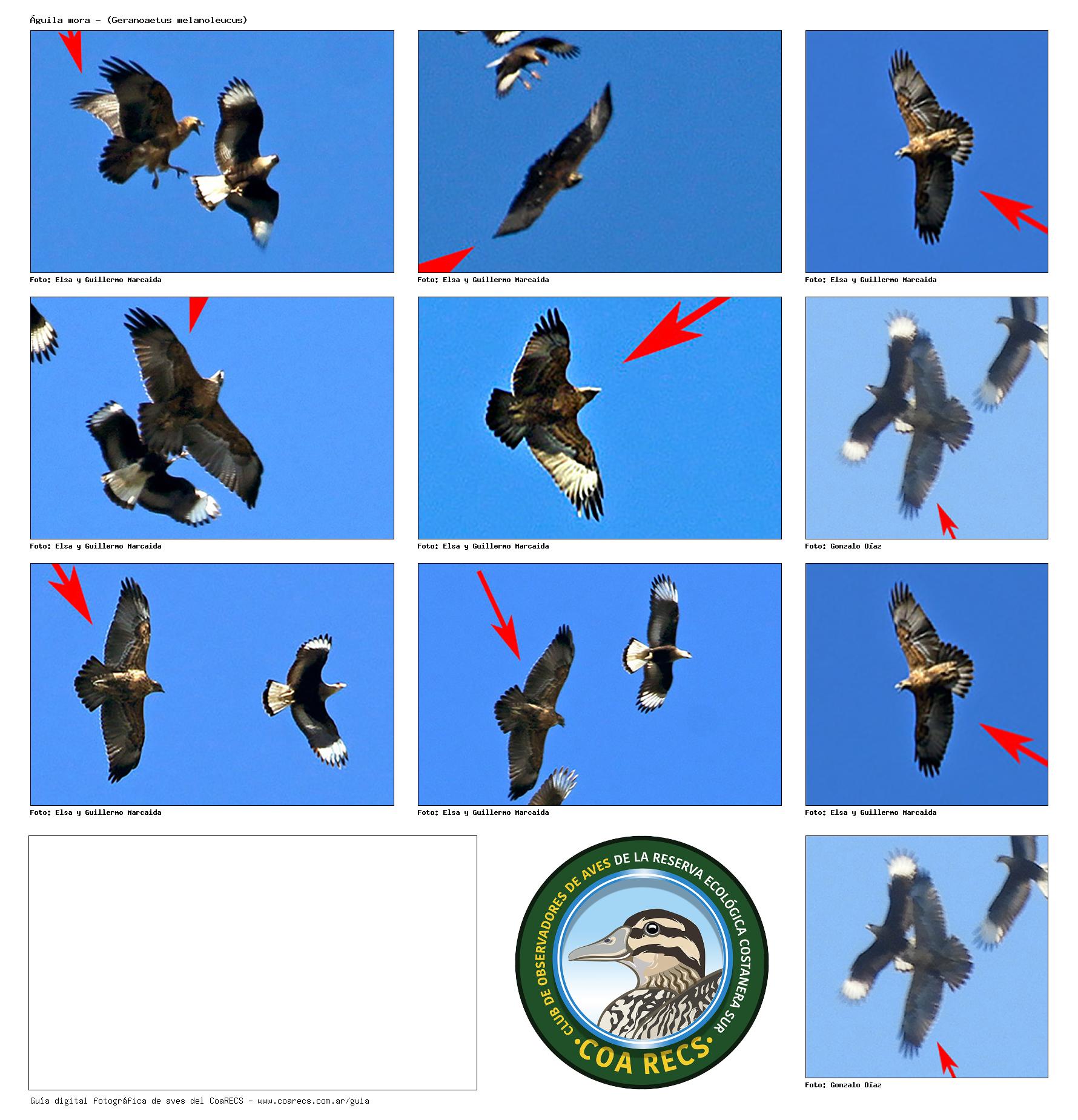 Águila mora - (Geranoaetus melanoleucus)

Foto: Elsa y Guillermo Marcaida

Foto: Elsa y Guillermo Marcaida

Foto: Elsa y Guillermo Marcaida

Foto: Elsa y Guillermo Marcaida

Foto: Elsa y Guillermo Marcaida

Foto: Gonzalo Díaz

Foto: Elsa y Guillermo Marcaida

Foto: Elsa y Guillermo Marcaida

Foto: Elsa y Guillermo Marcaida

CLUB DE OBSERVADORES DE AVES DE LA RESERVA ECOLÓGICA COSTANERA SUR
·COA RECS·

Foto: Gonzalo Díaz

Guía digital fotográfica de aves del CoaRECS - www.coarecs.com.ar/guia